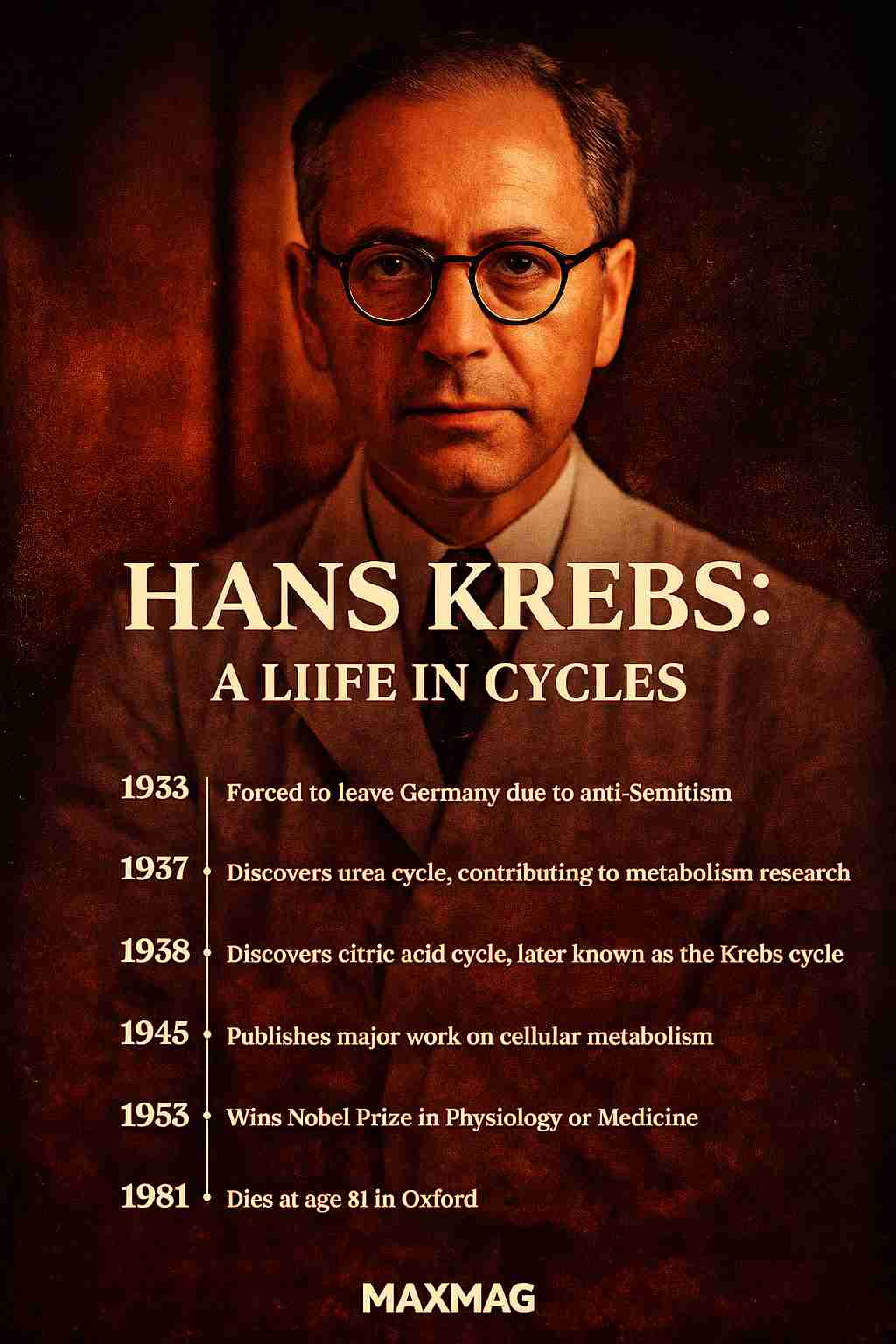 HANS KREBS:
A LIIFE IN CYCLES

1933 Forced to leave Germany due to anti-Semitism

1937 Discovers urea cycle, contributing to metabolism research

1938 Discovers citric acid cycle, later known as the Krebs cycle

1945 Publishes major work on cellular metabolism

1953 Wins Nobel Prize in Physiology or Medicine

1981 Dies at age 81 in Oxford

MAXMAG