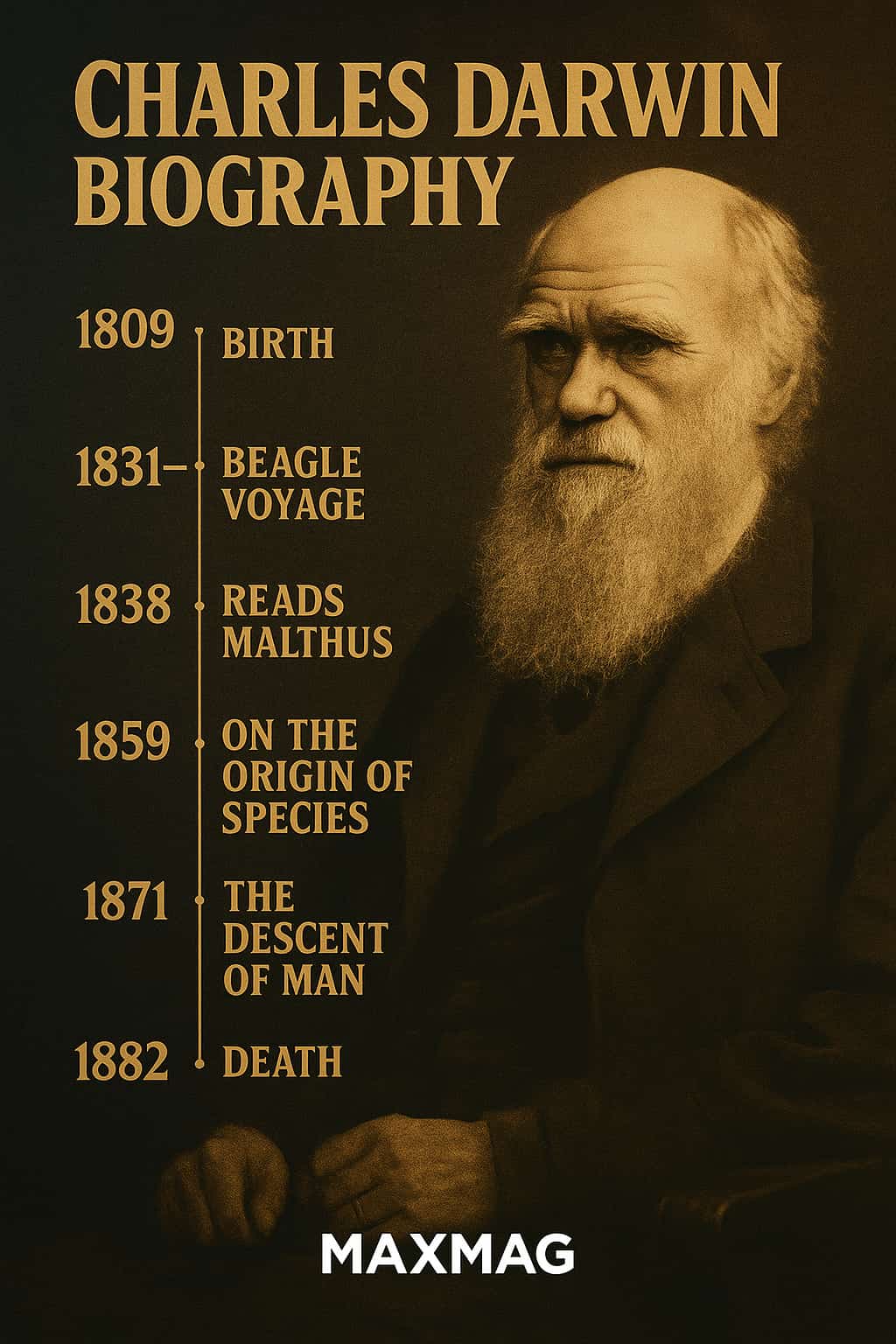 CHARLES DARWIN BIOGRAPHY

1809 BIRTH

1831– BEAGLE VOYAGE

1838 READS MALTHUS

1859 ON THE ORIGIN OF SPECIES

1871 THE DESCENT OF MAN

1882 DEATH

MAXMAG