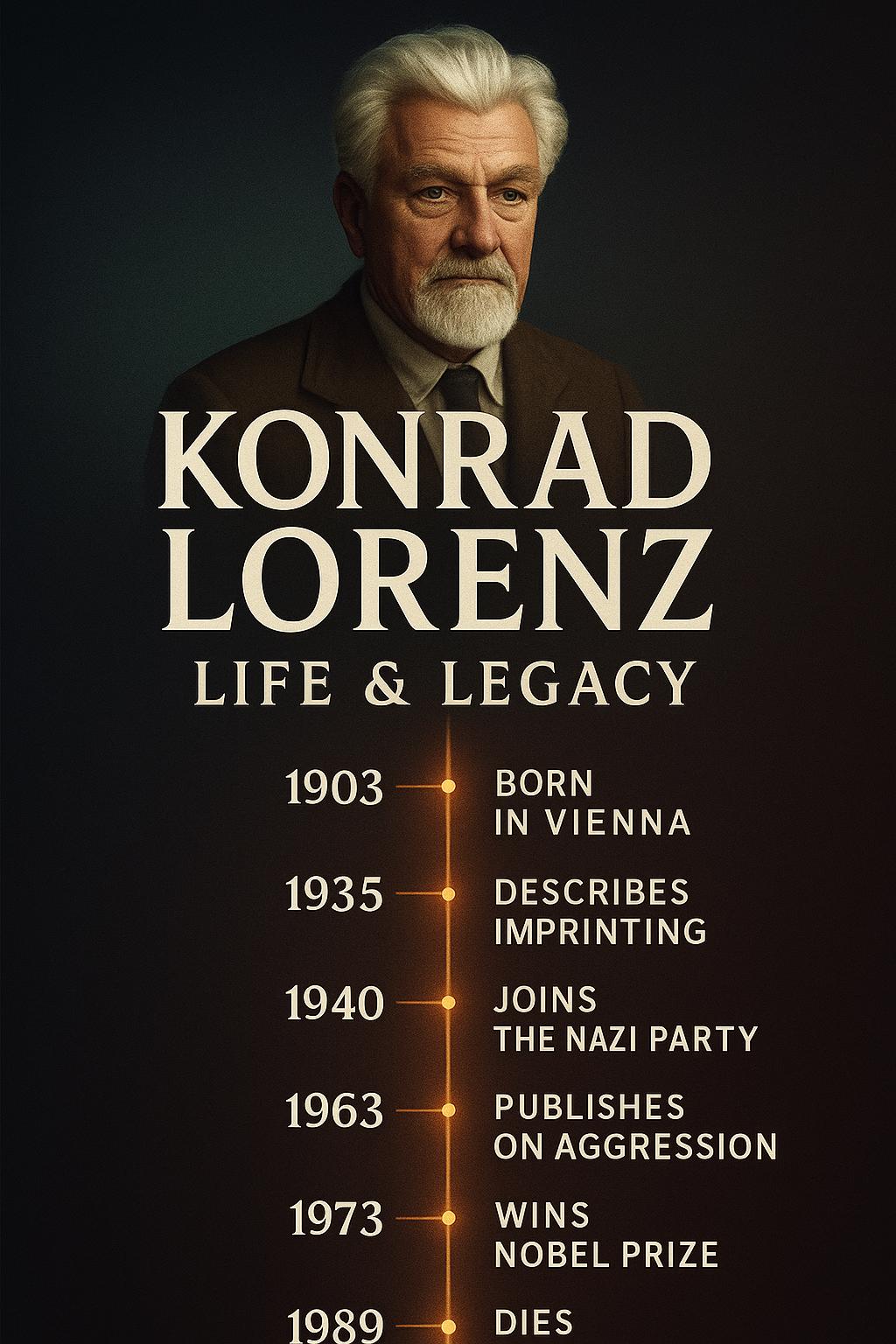 KONRAD LORENZ
LIFE & LEGACY

1903 BORN IN VIENNA

1935 DESCRIBES IMPRINTING

1940 JOINS THE NAZI PARTY

1963 PUBLISHES ON AGGRESSION

1973 WINS NOBEL PRIZE

1989 DIES