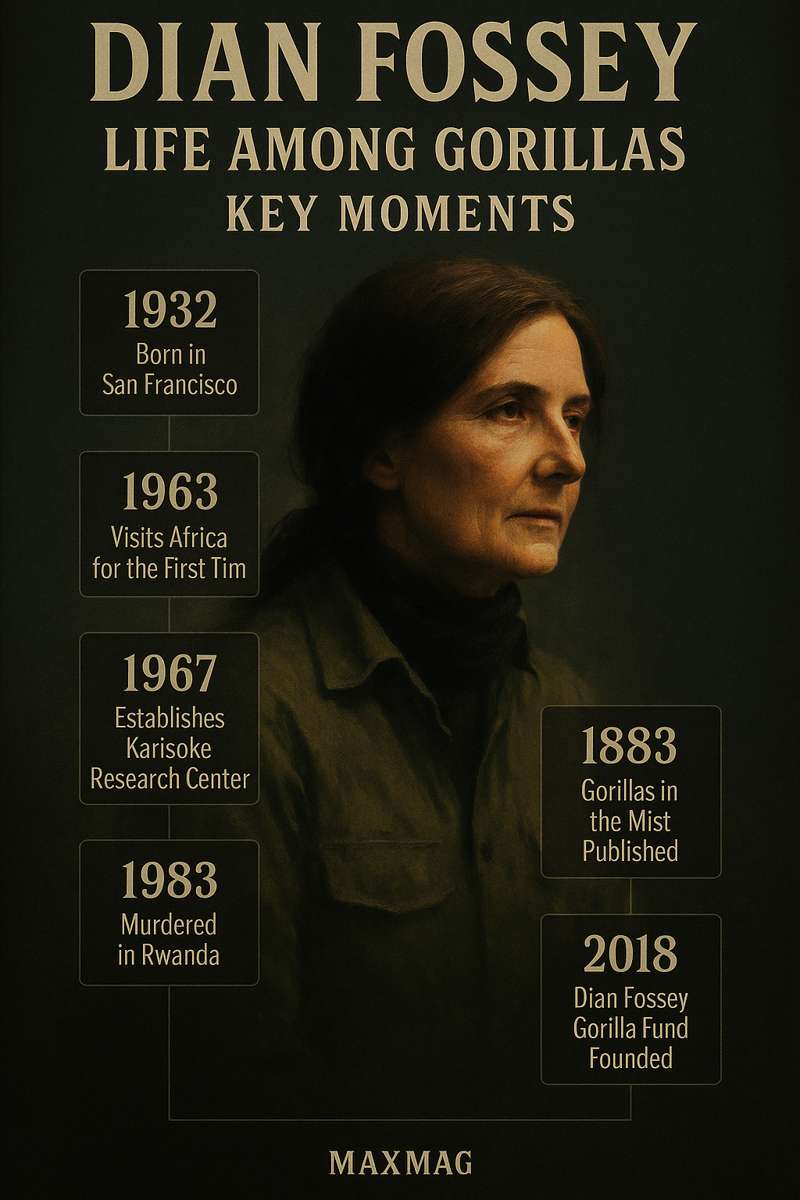 DIAN FOSSEY
LIFE AMONG GORILLAS
KEY MOMENTS

1932
Born in San Francisco

1963
Visits Africa for the First Tim

1967
Establishes Karisoke Research Center

1983
Murdered in Rwanda

1883
Gorillas in the Mist Published

2018
Dian Fossey Gorilla Fund Founded

MAXMAG